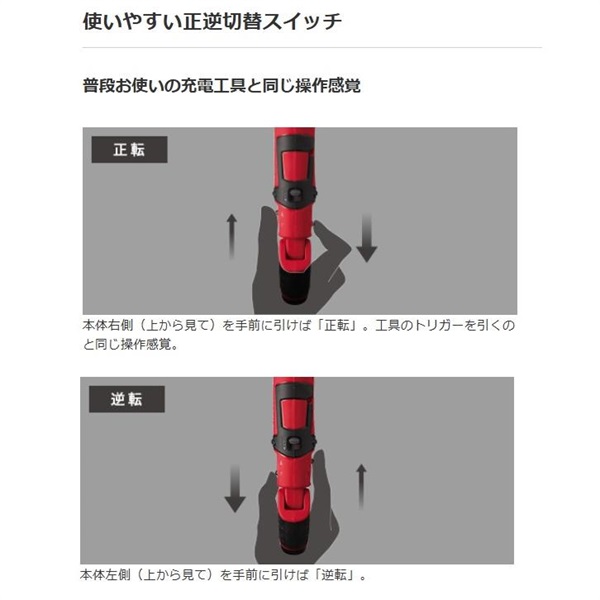 使いやすい正逆切替スイッチ

普段お使いの充電工具と同じ操作感覚

正転

本体右側（上から見て）を手前に引けば「正転」。工具のトリガーを引くのと同じ操作感覚。

逆転

本体左側（上から見て）を手前に引けば「逆転」。